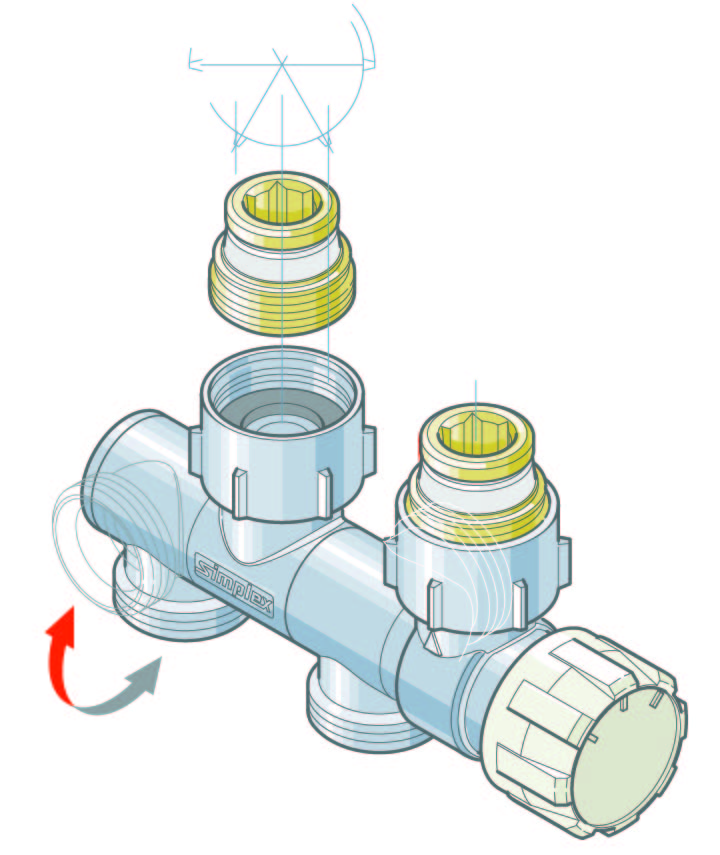 simplex