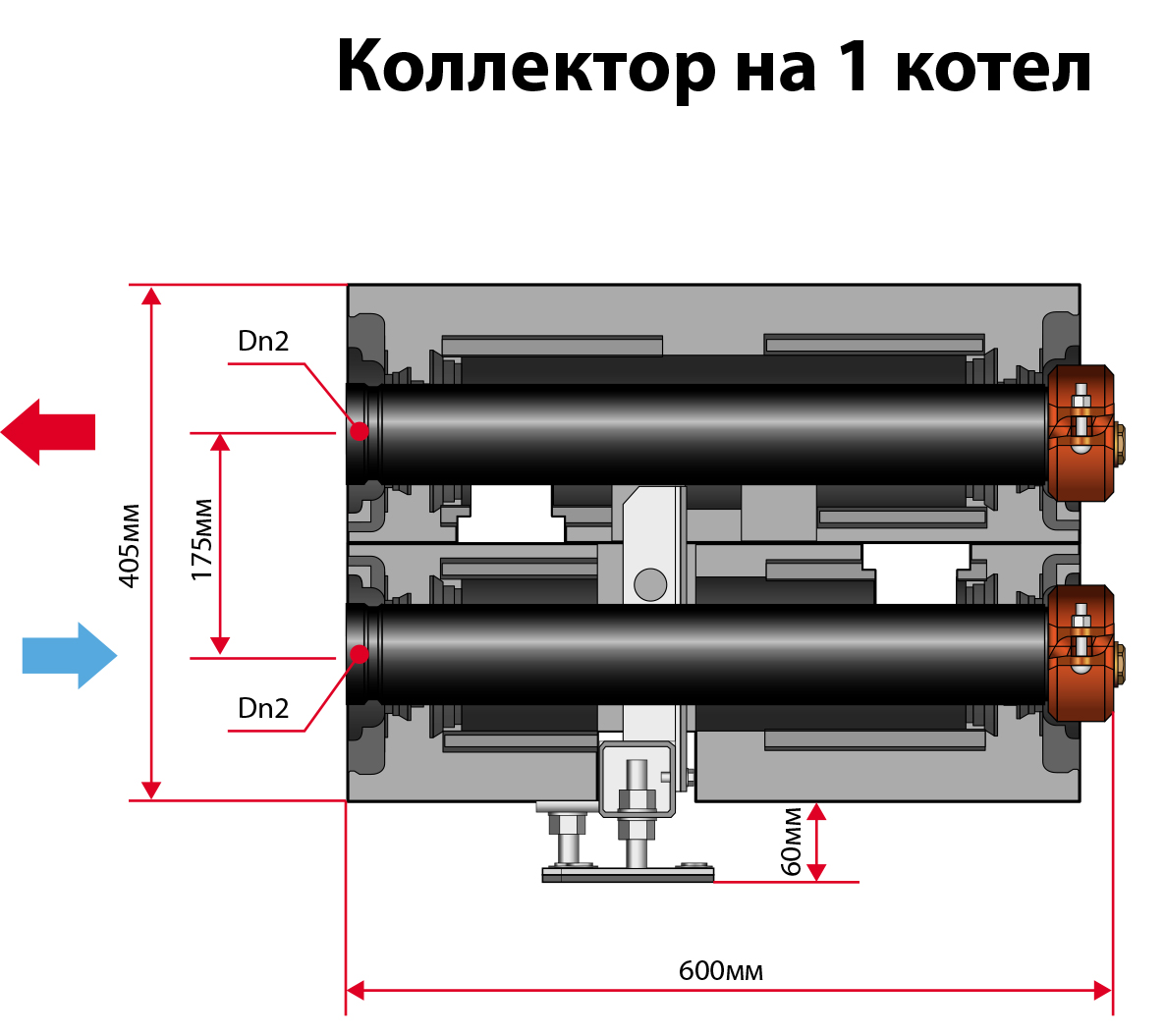 Коллектор на 1 котел

Dn2

405мм

175мм

Dn2

60мм

600мм